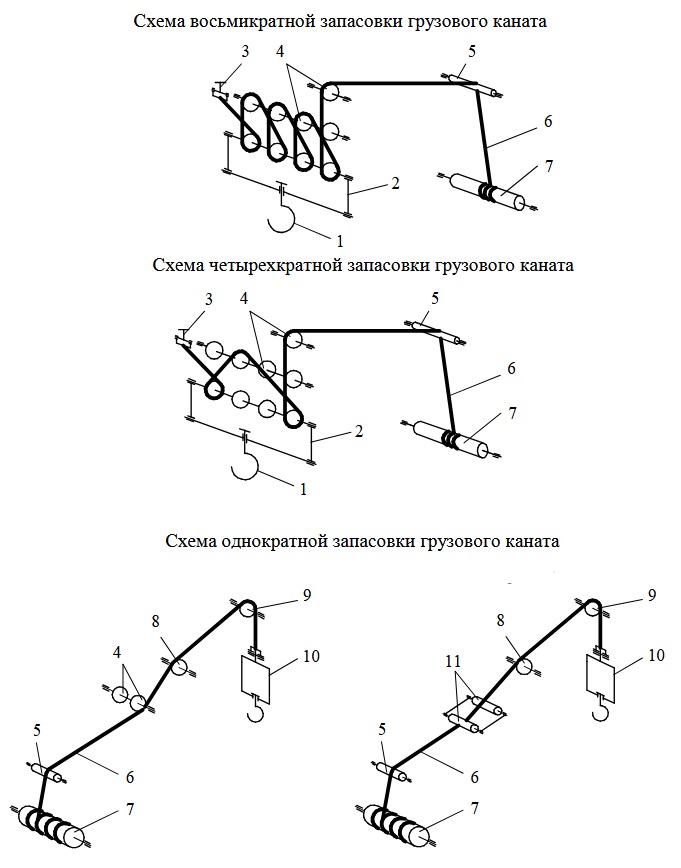 Схема восьмикратной запасовки грузового каната

3 4 5 6 7 2 1

Схема четырехкратной запасовки грузового каната

3 4 5 6 7 2 1

Схема однократной запасовки грузового каната

9 8 10 4 5 6 7

9 8 10 11 5 6 7