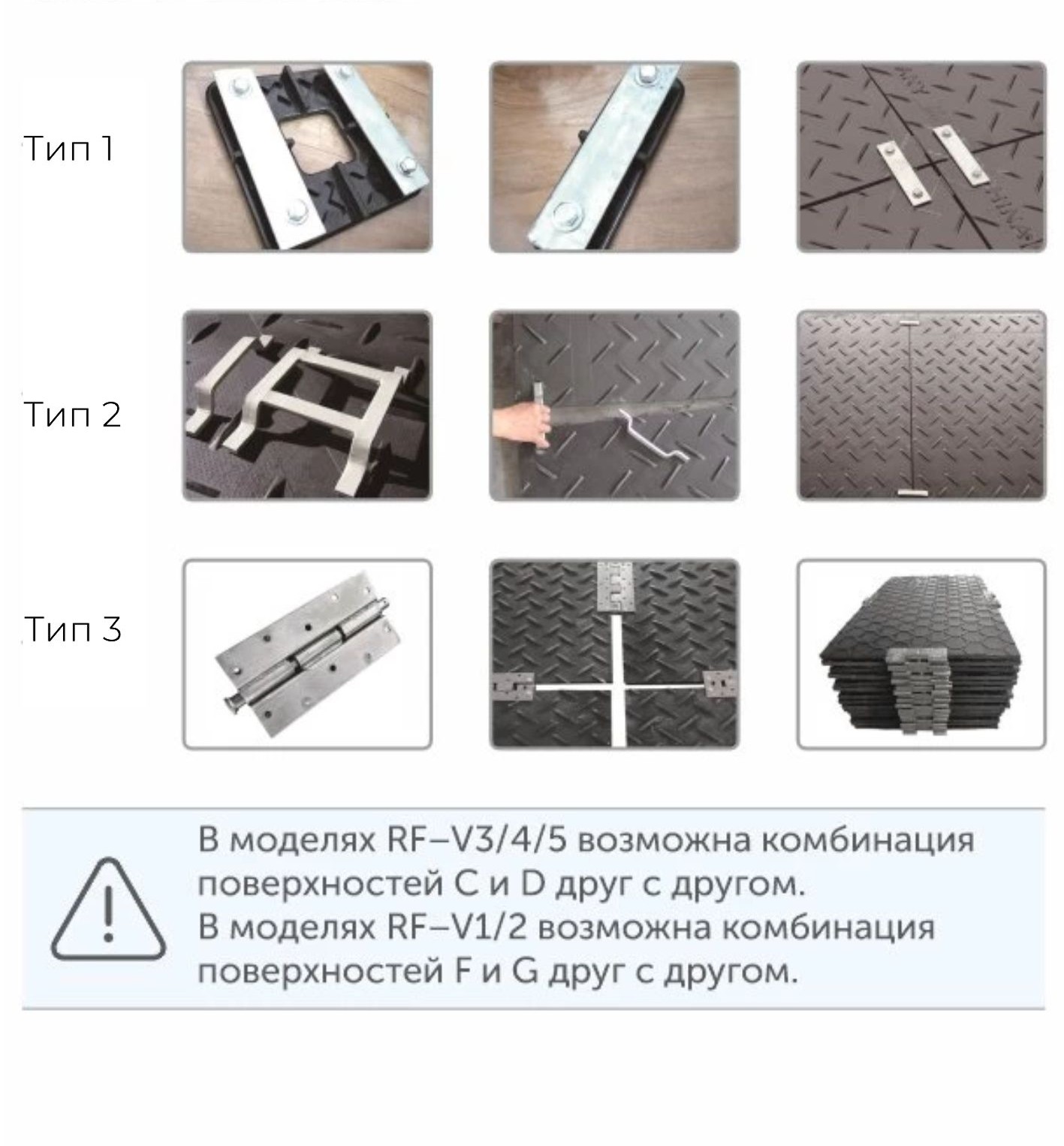 Тип 1

Тип 2

Тип 3

В моделях RF–V3/4/5 возможна комбинация поверхностей C и D друг с другом.
В моделях RF–V1/2 возможна комбинация поверхностей F и G друг с другом.