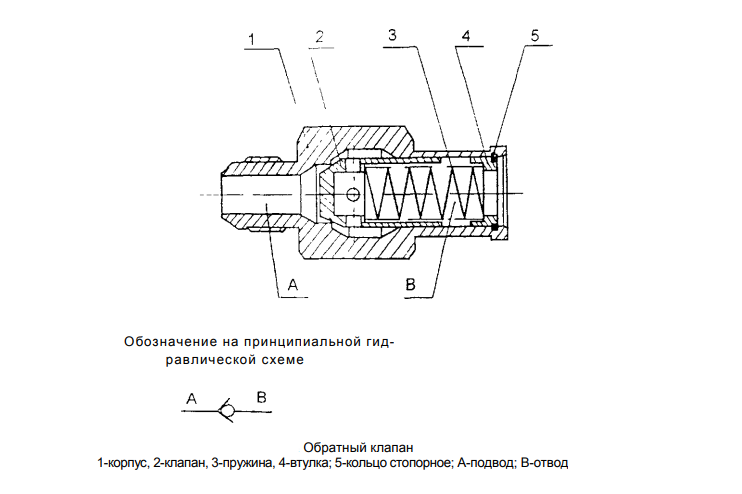 1
2
3
4
5

A
B

Обозначение на принципиальной гидравлической схеме

A
B

Обратный клапан
1-корпус, 2-клапан, 3-пружина, 4-втулка; 5-кольцо стопорное; А-подвод; В-отвод