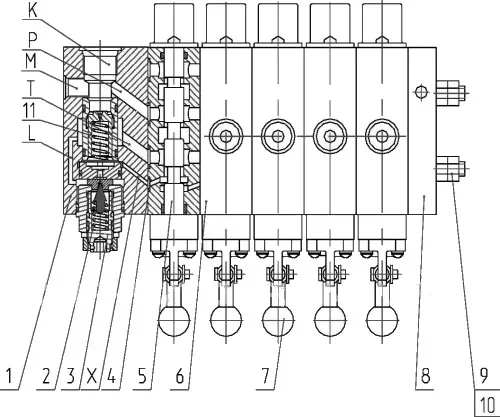 K
P
M
T
11
L
1
2
3
X
4
5
6
7
8
9
10