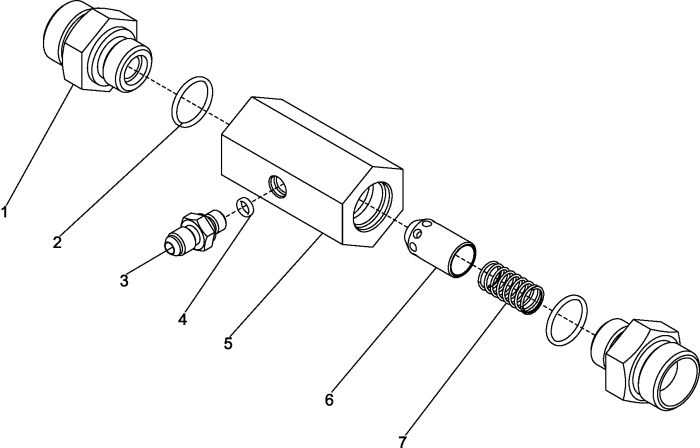 1
2
3
4
5
6
7